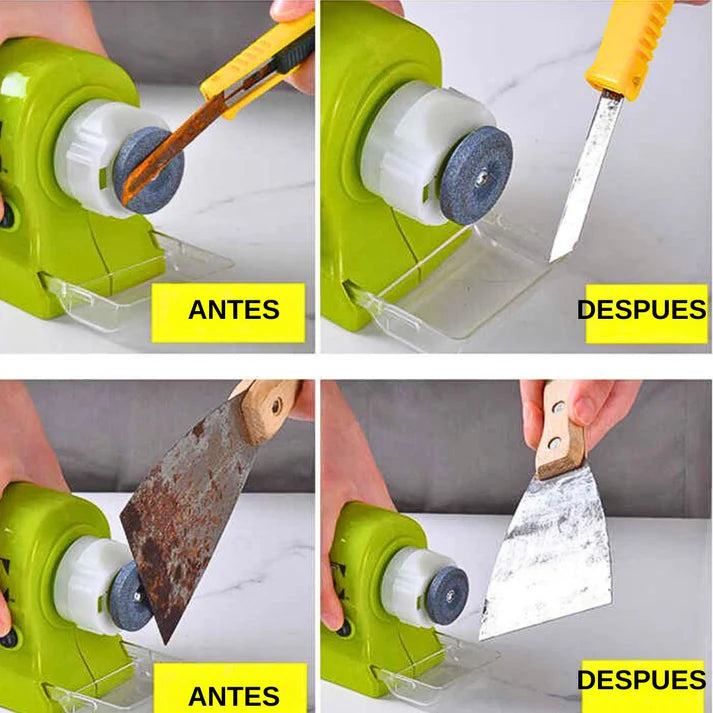 ANTES

DESPUES

ANTES

DESPUES